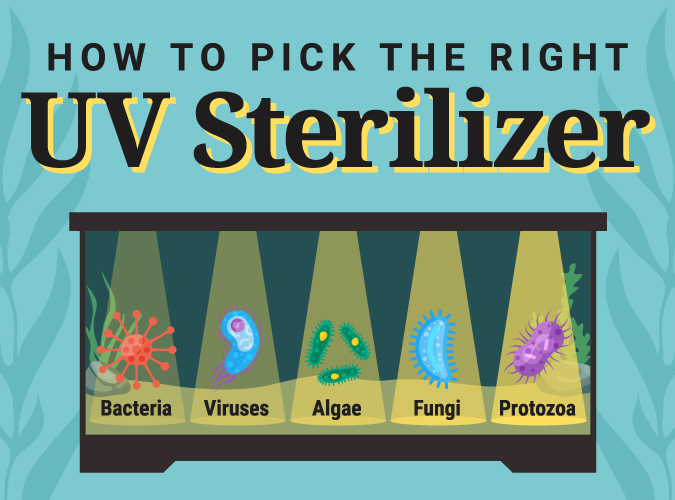 HOW TO PICK THE RIGHT

UV Sterilizer

Bacteria Viruses Algae Fungi Protozoa